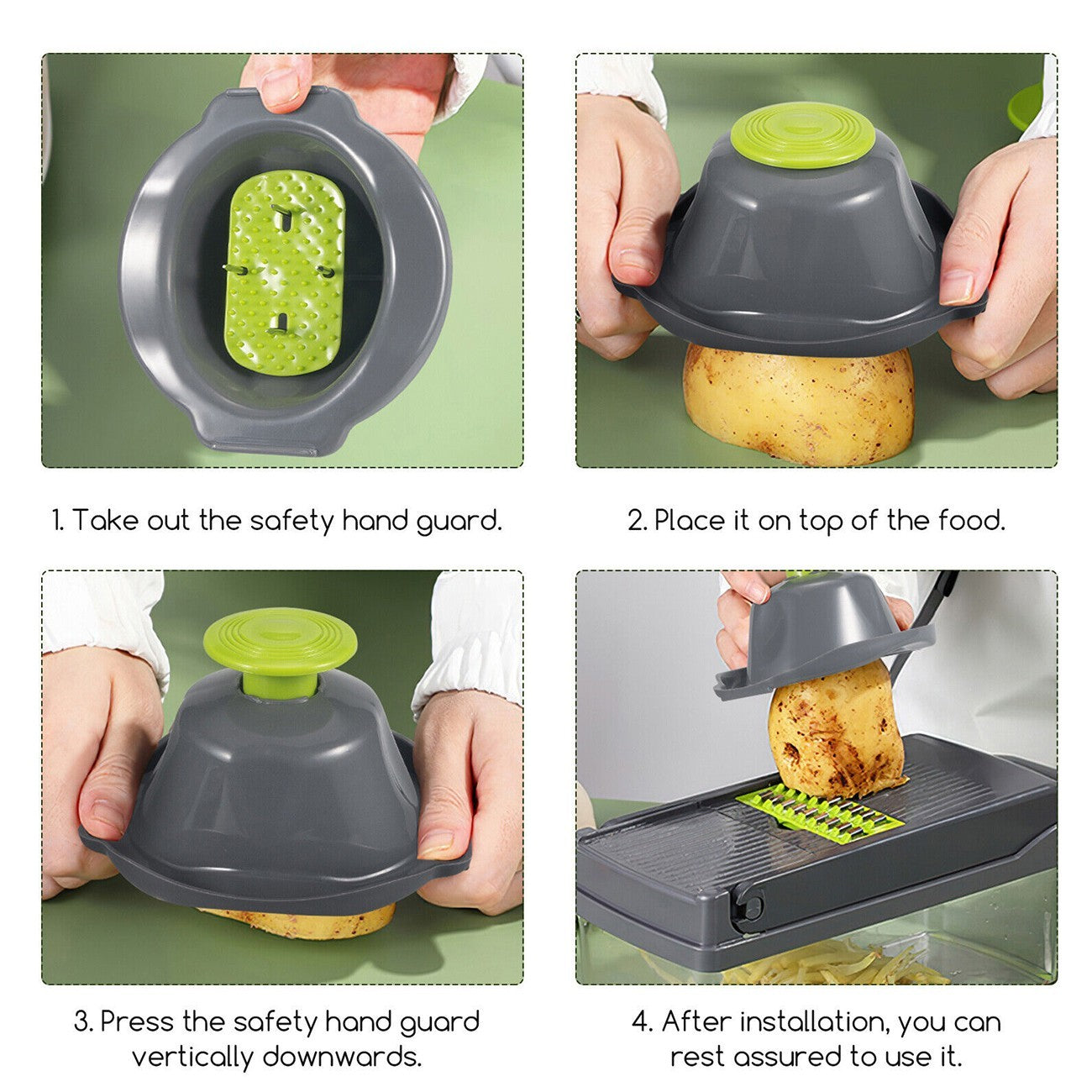 1. Take out the safety hand guard.

2. Place it on top of the food.

3. Press the safety hand guard vertically downwards.

4. After installation, you can rest assured to use it.